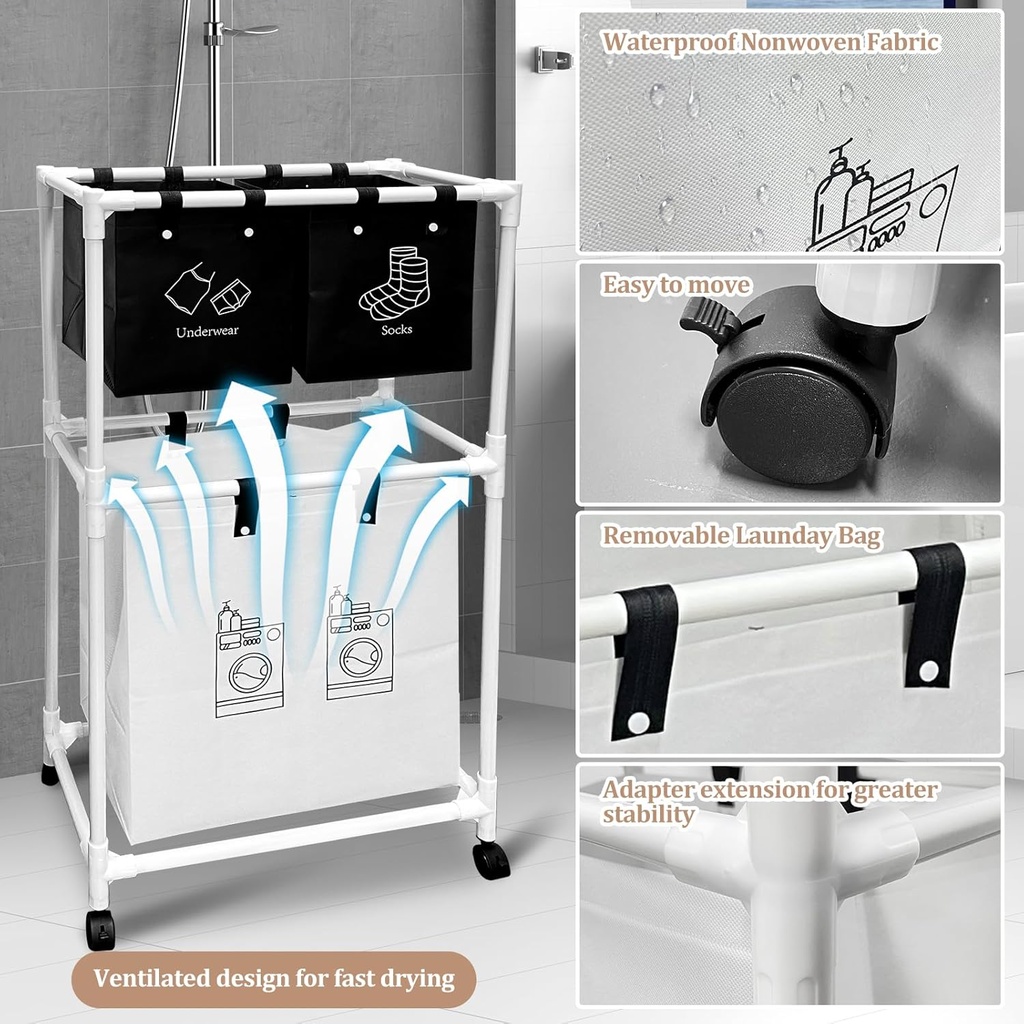 Underwear

Socks

Ventilated design for fast drying

Waterproof Nonwoven Fabric

Easy to move

Removable Launday Bag

Adapter extension for greater stability