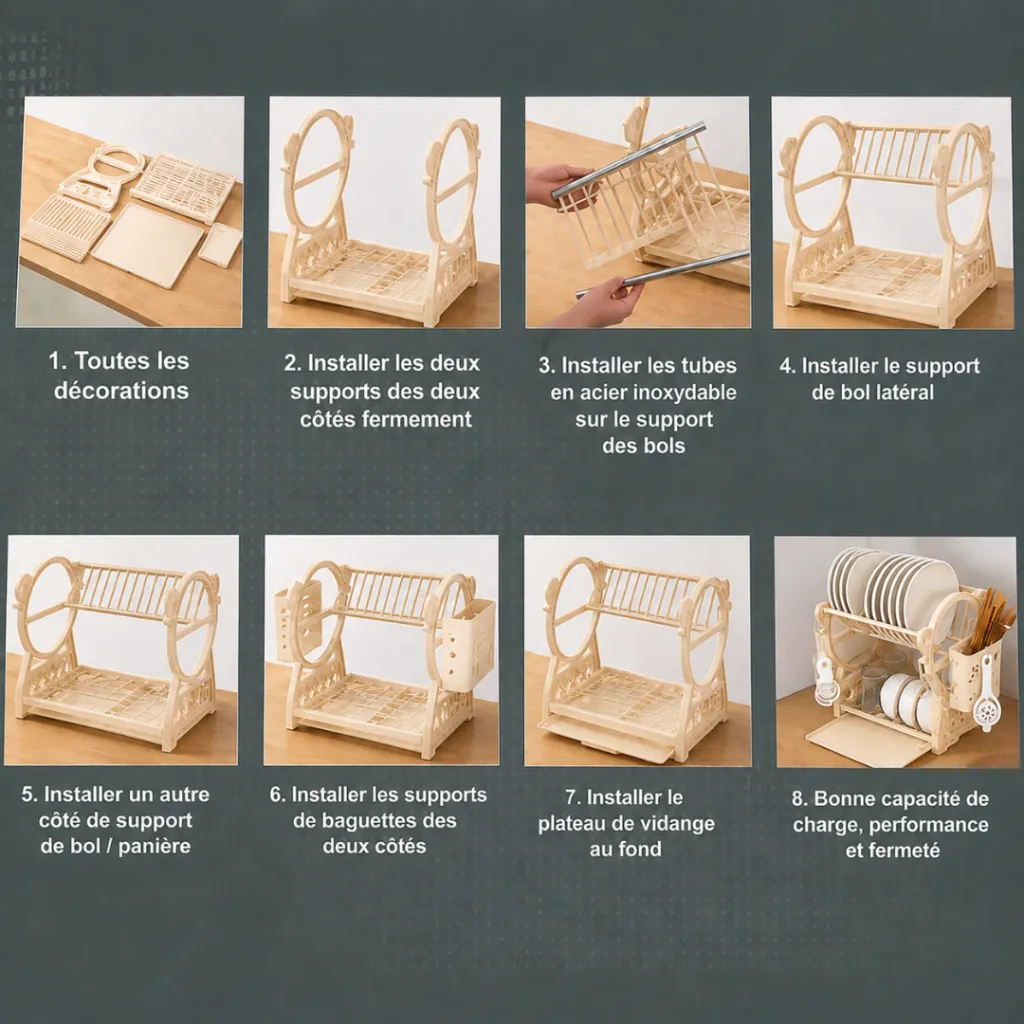 1. Toutes les décorations

2. Installer les deux supports des deux côtés fermement

3. Installer les tubes en acier inoxydable sur le support des bols

4. Installer le support de bol latéral

5. Installer un autre côté de support de bol / panière

6. Installer les supports de baguettes des deux côtés

7. Installer le plateau de vidange au fond

8. Bonne capacité de charge, performance et fermeté