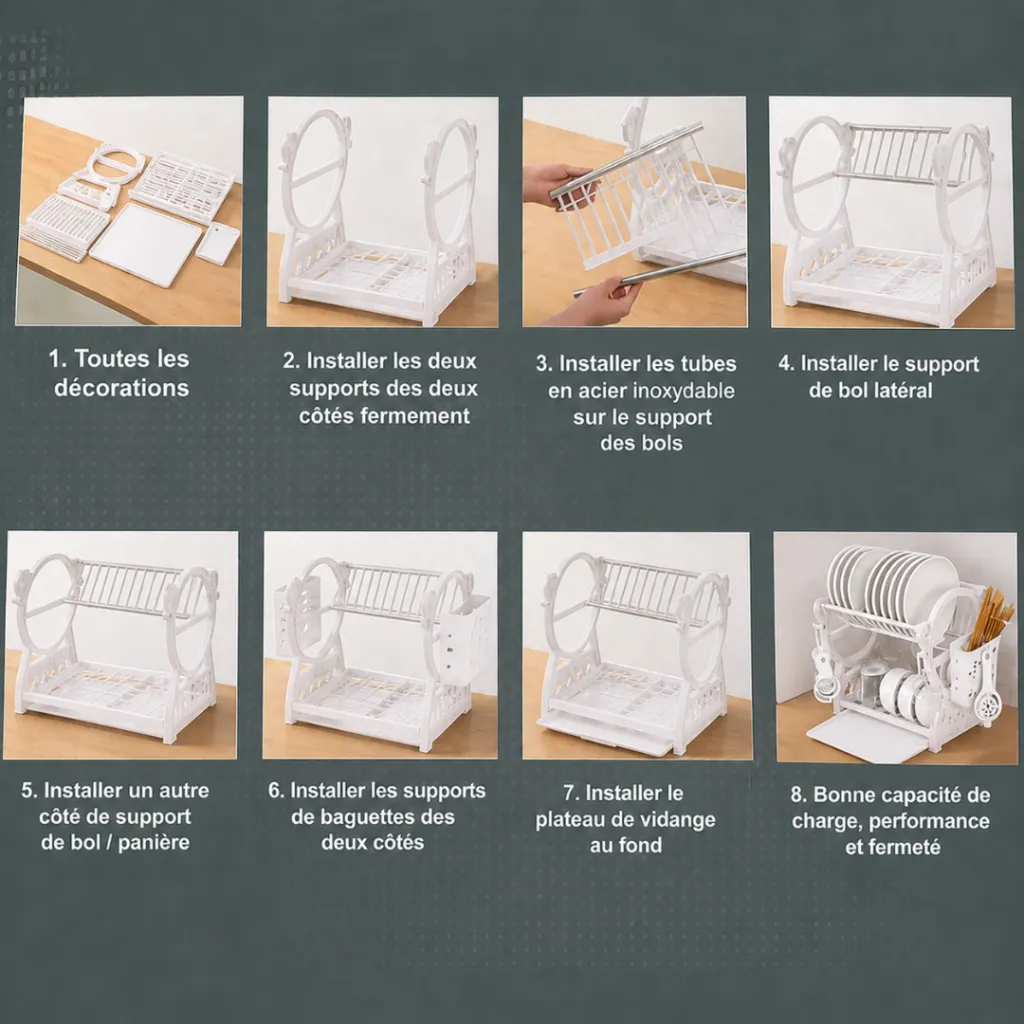 1. Toutes les décorations

2. Installer les deux supports des deux côtés fermement

3. Installer les tubes en acier inoxydable sur le support des bols

4. Installer le support de bol latéral

5. Installer un autre côté de support de bol / panière

6. Installer les supports de baguettes des deux côtés

7. Installer le plateau de vidange au fond

8. Bonne capacité de charge, performance et fermeté