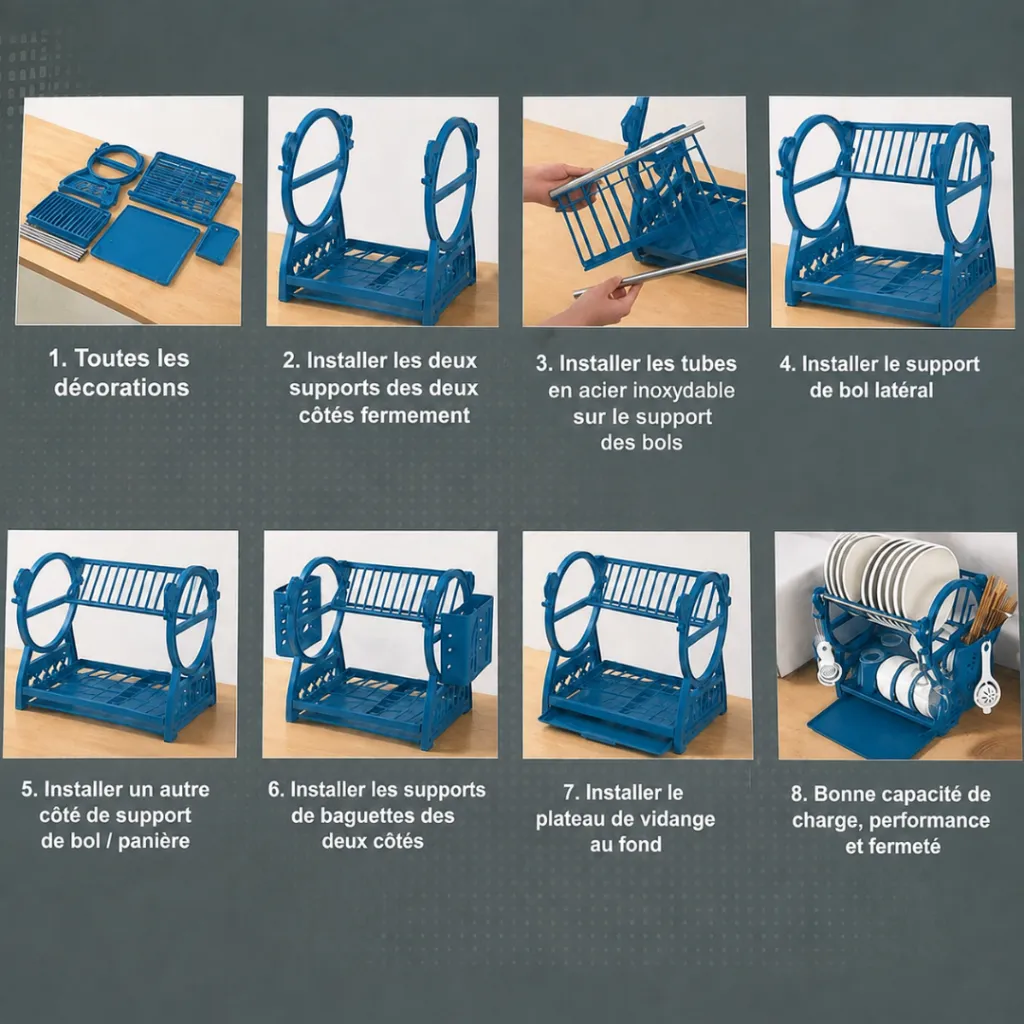 1. Toutes les décorations

2. Installer les deux supports des deux côtés fermement

3. Installer les tubes en acier inoxydable sur le support des bols

4. Installer le support de bol latéral

5. Installer un autre côté de support de bol / panière

6. Installer les supports de baguettes des deux côtés

7. Installer le plateau de vidange au fond

8. Bonne capacité de charge, performance et fermeté