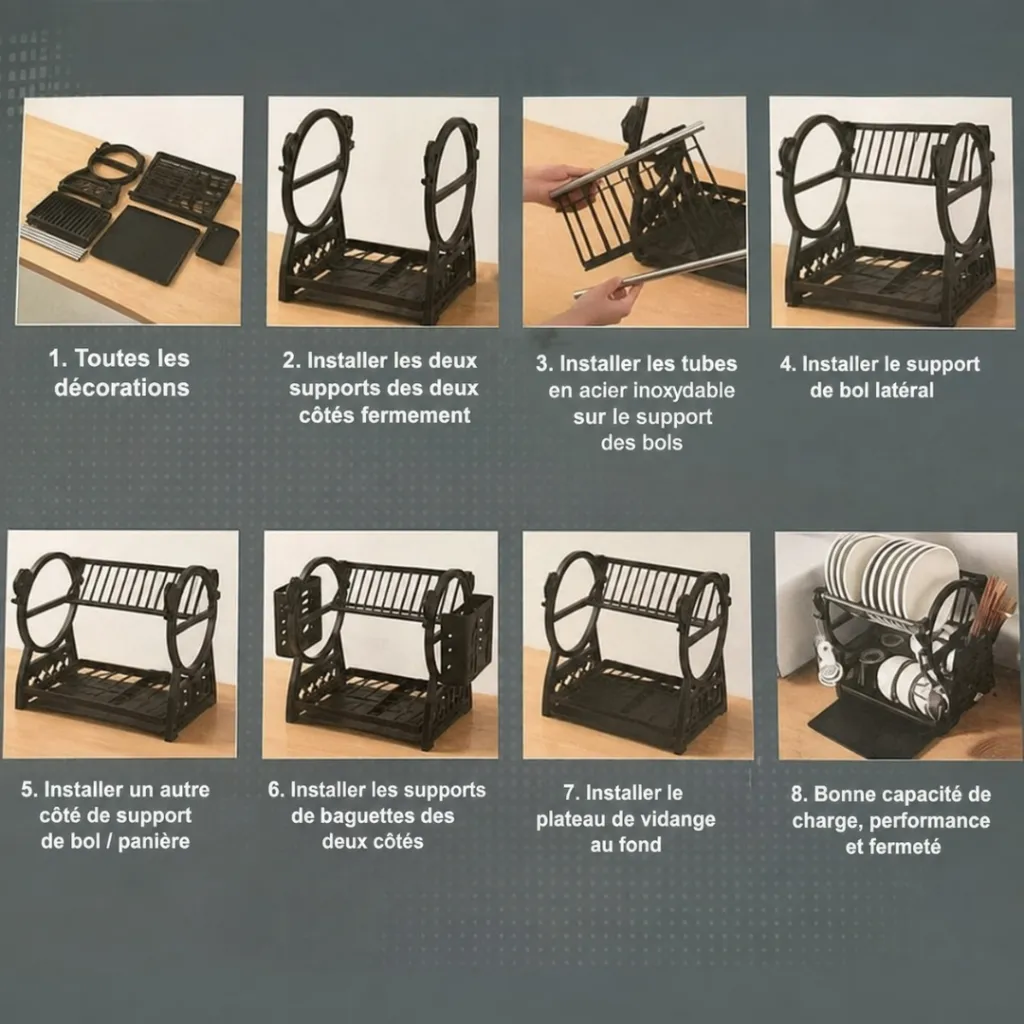 1. Toutes les décorations

2. Installer les deux supports des deux côtés fermement

3. Installer les tubes en acier inoxydable sur le support des bols

4. Installer le support de bol latéral

5. Installer un autre côté de support de bol / panière

6. Installer les supports de baguettes des deux côtés

7. Installer le plateau de vidange au fond

8. Bonne capacité de charge, performance et fermeté