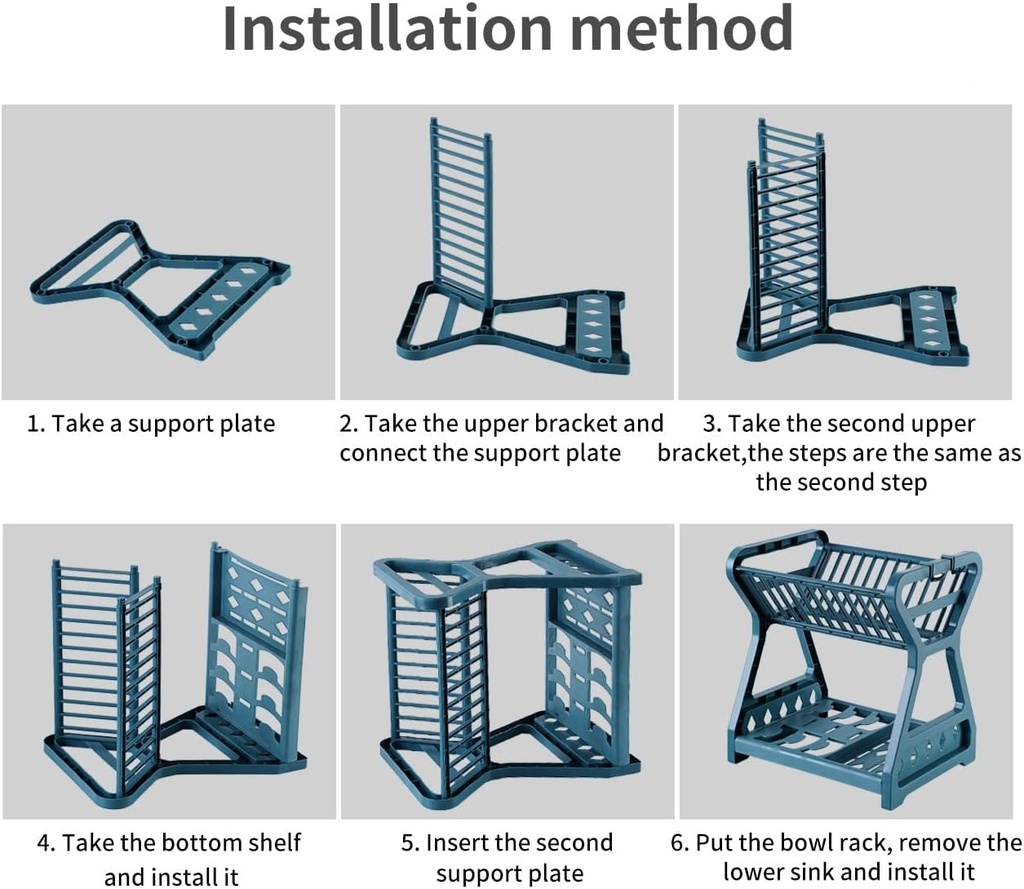 Installation method

1. Take a support plate

2. Take the upper bracket and connect the support plate

3. Take the second upper bracket,the steps are the same as the second step

4. Take the bottom shelf and install it

5. Insert the second support plate

6. Put the bowl rack, remove the lower sink and install it