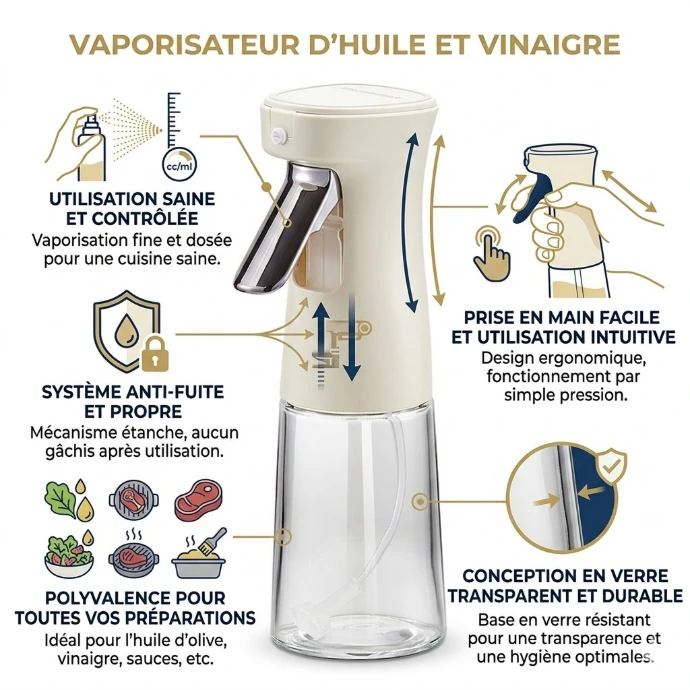 VAPORISATEUR D'HUILE ET VINAIGRE

cc/ml

UTILISATION SAINE ET CONTRÔLÉE
Vaporisation fine et dosée pour une cuisine saine.

SYSTÈME ANTI-FUITE ET PROPRE
Mécanisme étanche, aucun gâchis après utilisation.

POLYVALENCE POUR TOUTES VOS PRÉPARATIONS
Idéal pour l'huile d'olive, vinaigre, sauces, etc.

PRISE EN MAIN FACILE ET UTILISATION INTUITIVE
Design ergonomique, fonctionnement par simple pression.

CONCEPTION EN VERRE TRANSPARENT ET DURABLE
Base en verre résistant pour une transparence et une hygiène optimales.