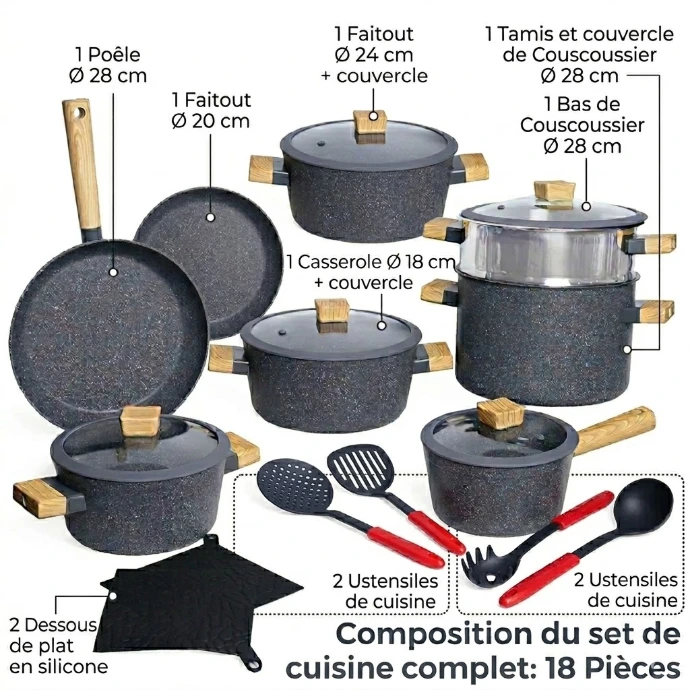 1 Poêle
Ø 28 cm

1 Faitout
Ø 20 cm

1 Faitout
Ø 24 cm
+ couvercle

1 Tamis et couvercle
de Couscoussier
Ø 28 cm

1 Bas de
Couscoussier
Ø 28 cm

1 Casserole Ø 18 cm
+ couvercle

2 Ustensiles
de cuisine

2 Ustensiles
de cuisine

2 Dessous
de plat
en silicone

Composition du set de
cuisine complet: 18 Pièces